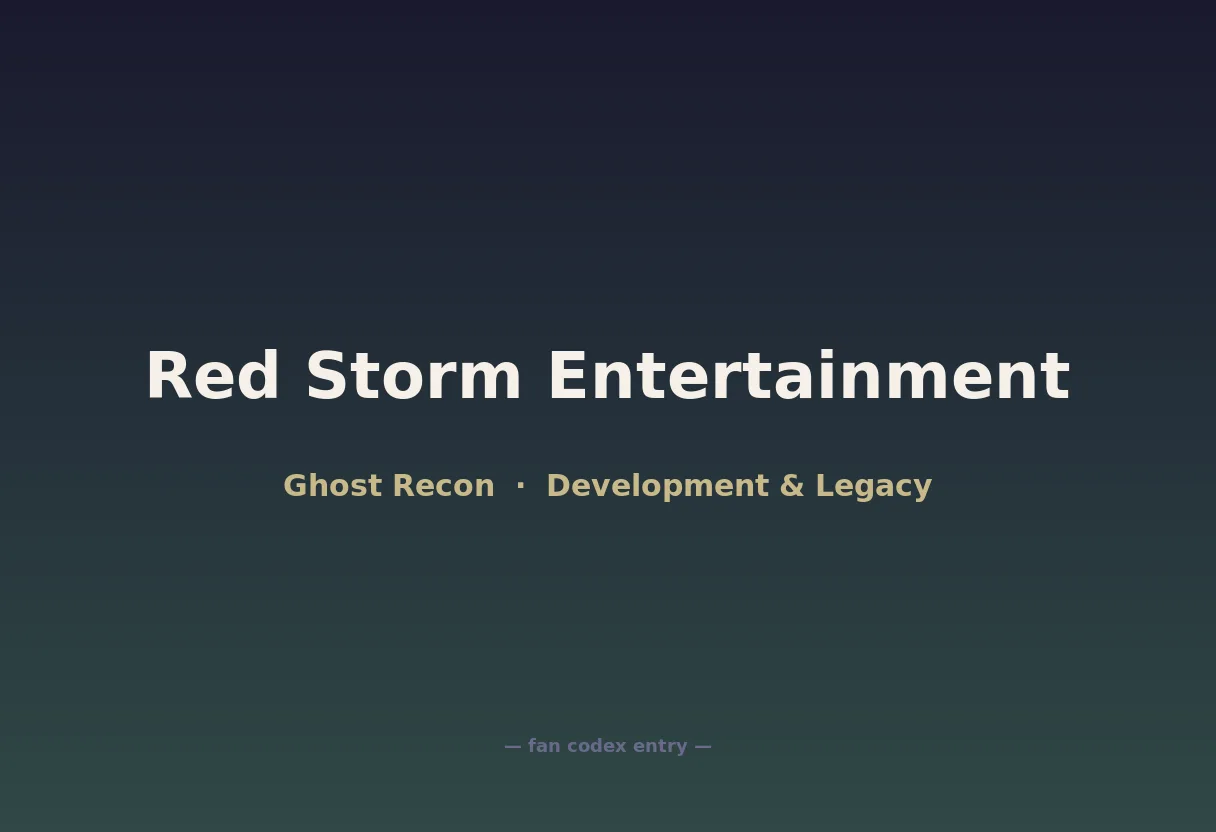 Red Storm Entertainment

Ghost Recon · Development & Legacy

— fan codex entry —